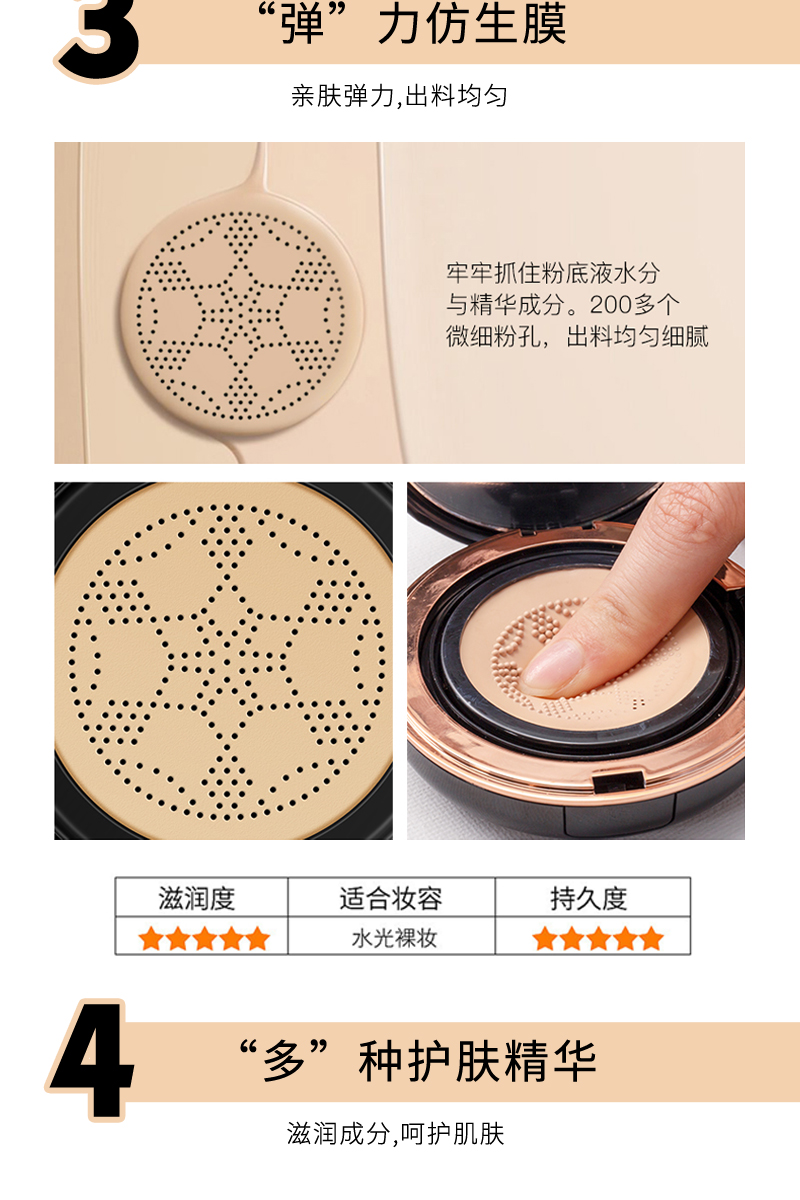 3
“弹”力仿生膜

亲肤弹力,出料均匀

牢牢抓住粉底液水分与精华成分。200多个微细粉孔，出料均匀细腻

| 滋润度 | 适合妆容 | 持久度 |
|---|---|---|
| ★★★★★ | 水光裸妆 | ★★★★★ |

4
“多”种护肤精华

滋润成分,呵护肌肤