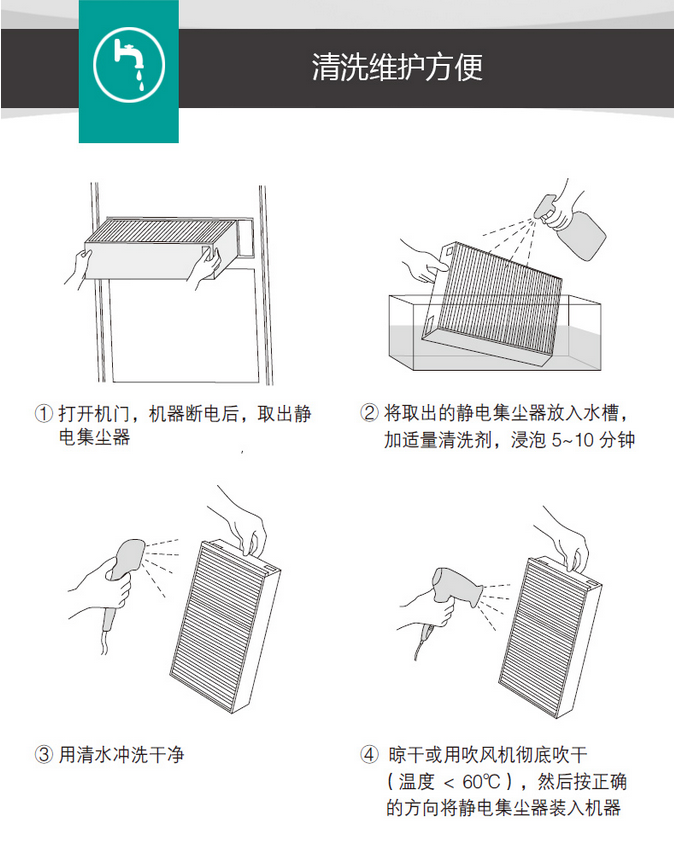 清洗维护方便

① 打开机门，机器断电后，取出静电集尘器

② 将取出的静电集尘器放入水槽，加适量清洗剂，浸泡 5~10 分钟

③ 用清水冲洗干净

④ 晾干或用吹风机彻底吹干（温度 < 60℃），然后按正确的方向将静电集尘器装入机器